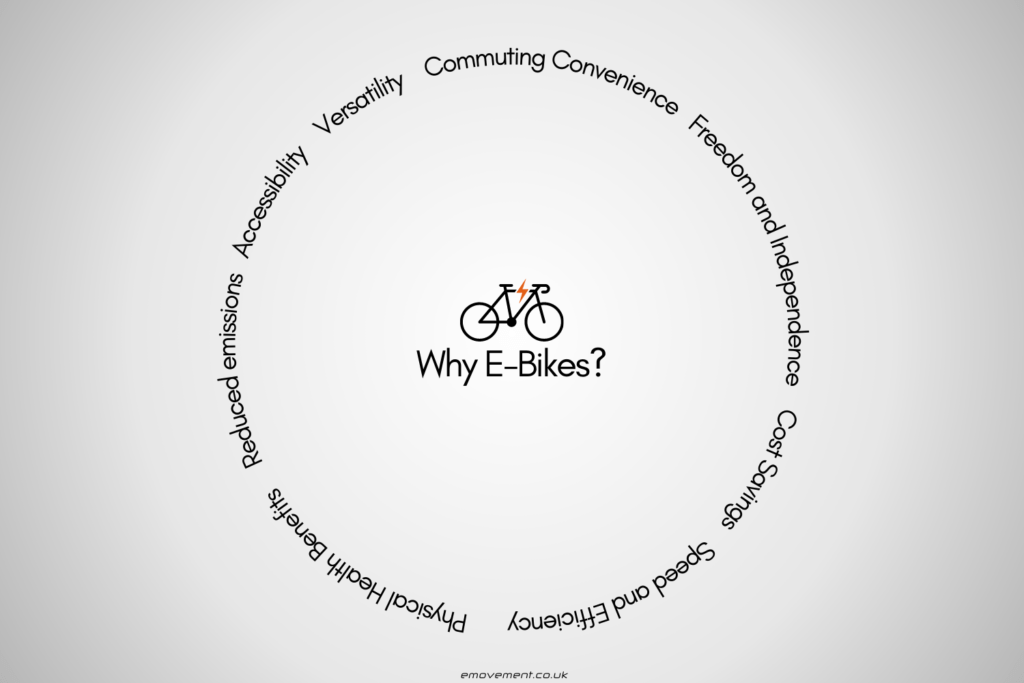 Why E-Bikes?

Commuting Convenience

Freedom and Independence

Cost Savings

Speed and Efficiency

Physical Health Benefits

Reduced emissions

Accessibility

Versatility

emovement.co.uk