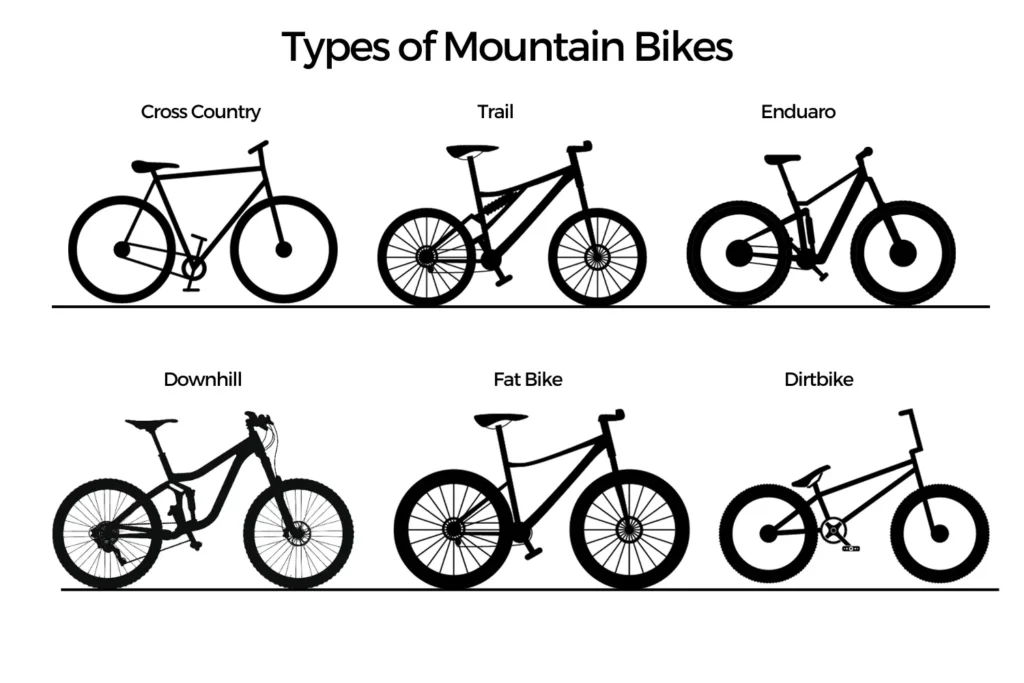 Types of Mountain Bikes

Cross Country

Trail

Enduaro

Downhill

Fat Bike

Dirtbike